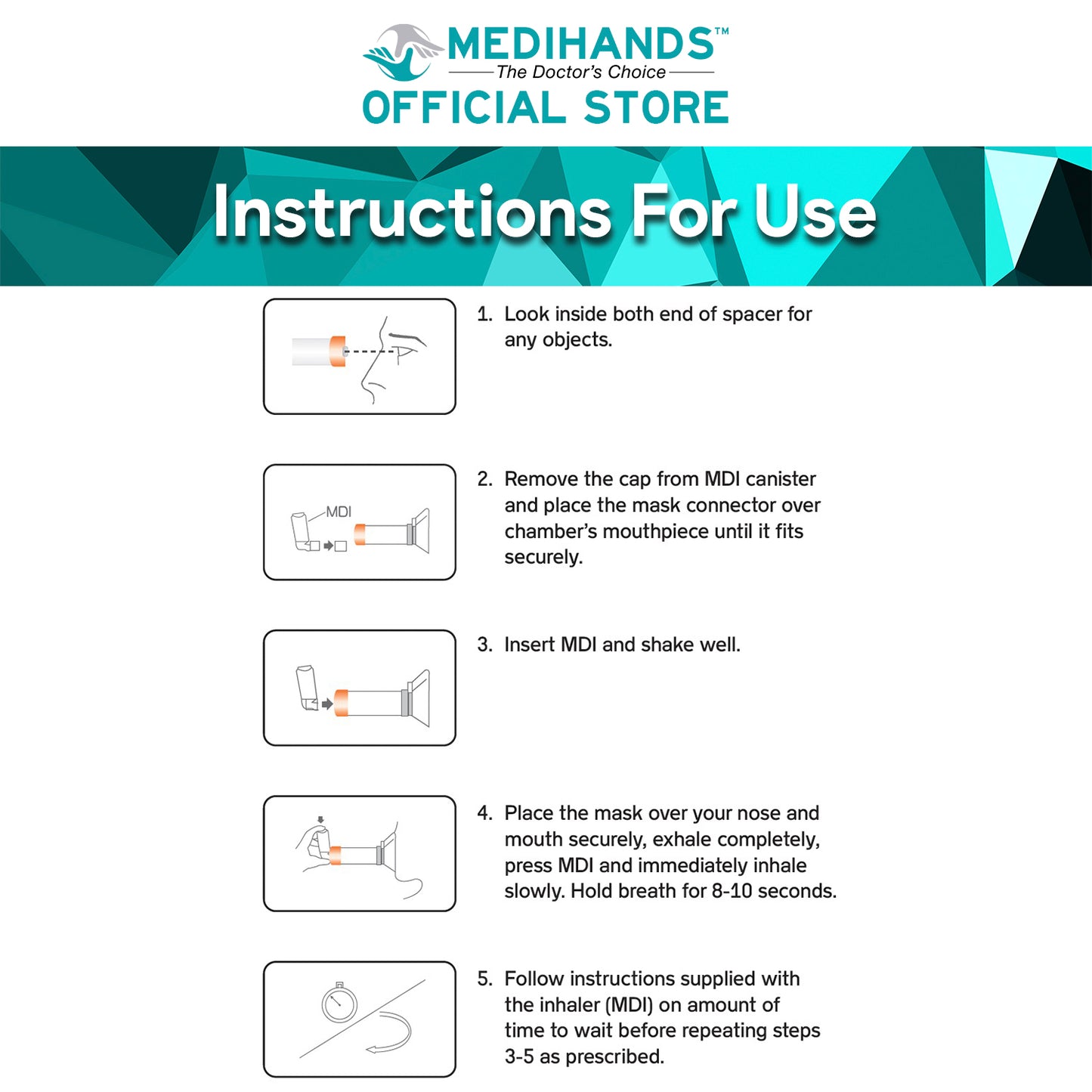 MEDIHANDS™
The Doctor's Choice
OFFICIAL STORE

Instructions For Use

1. Look inside both end of spacer for any objects.

MDI

2. Remove the cap from MDI canister and place the mask connector over chamber's mouthpiece until it fits securely.

3. Insert MDI and shake well.

4. Place the mask over your nose and mouth securely, exhale completely, press MDI and immediately inhale slowly. Hold breath for 8-10 seconds.

5. Follow instructions supplied with the inhaler (MDI) on amount of time to wait before repeating steps 3-5 as prescribed.